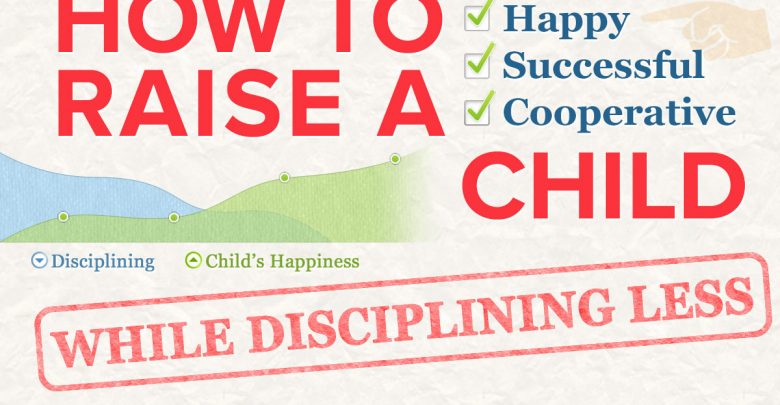 HOW TO RAISE A

Happy
Successful
Cooperative

CHILD

Disciplining
Child's Happiness

WHILE DISCIPLINING LESS